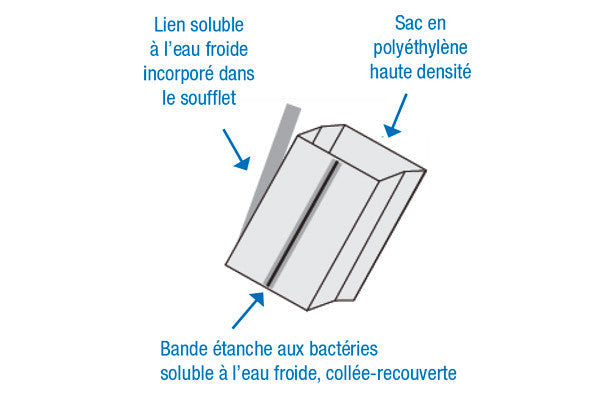 Lien soluble à l'eau froide incorporé dans le soufflet

Sac en polyéthylène haute densité

Bande étanche aux bactéries soluble à l'eau froide, collée-recouverte